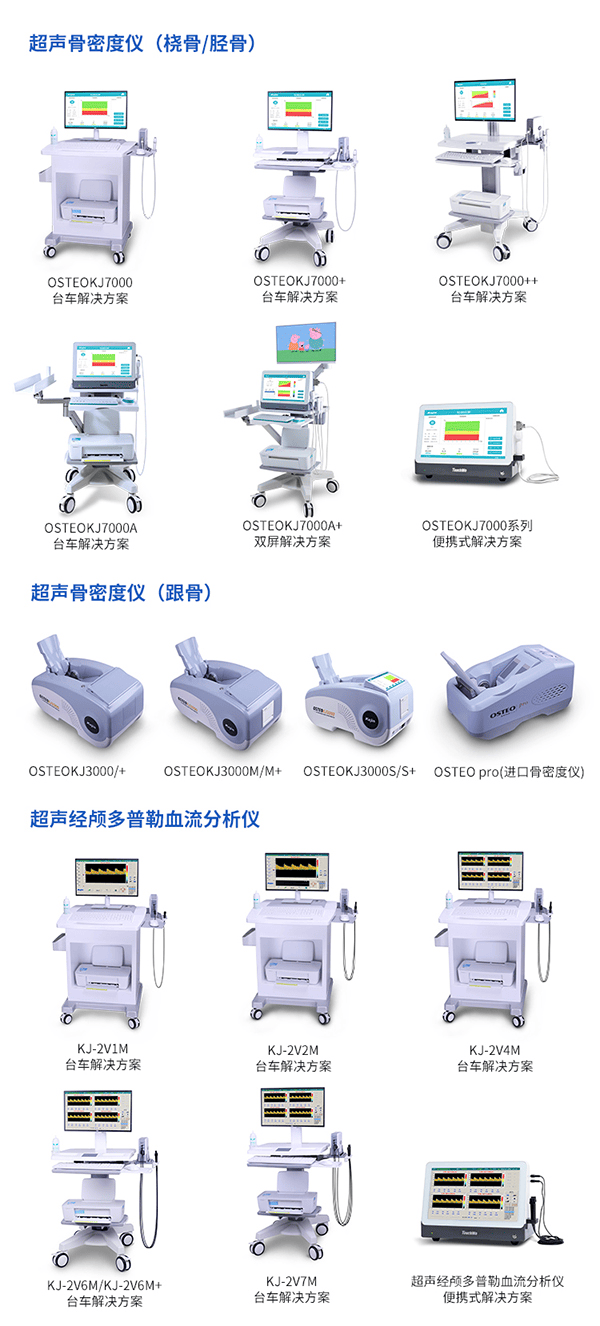 超声骨密度仪（桡骨/胫骨）

OSTEOKJ7000
台车解决方案

OSTEOKJ7000+
台车解决方案

OSTEOKJ7000++
台车解决方案

OSTEOKJ7000A
台车解决方案

OSTEOKJ7000A+
双屏解决方案

OSTEOKJ7000系列
便携式解决方案

超声骨密度仪（跟骨）

OSTEOKJ3000/+

OSTEOKJ3000M/M+

OSTEOKJ3000S/S+

OSTEO pro(进口骨密度仪)

超声经颅多普勒血流分析仪

KJ-2V1M
台车解决方案

KJ-2V2M
台车解决方案

KJ-2V4M
台车解决方案

KJ-2V6M/KJ-2V6M+
台车解决方案

KJ-2V7M
台车解决方案

超声经颅多普勒血流分析仪
便携式解决方案